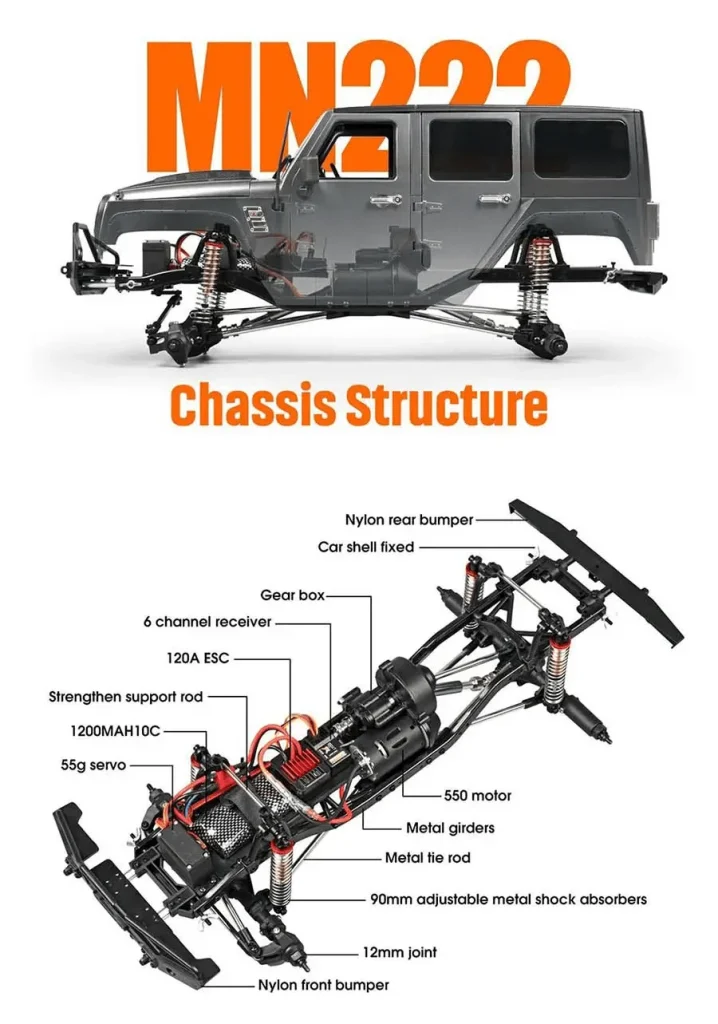 MN222

Chassis Structure

Nylon rear bumper
Car shell fixed
Gear box
6 channel receiver
120A ESC
Strengthen support rod
1200MAH10C
55g servo
550 motor
Metal girders
Metal tie rod
90mm adjustable metal shock absorbers
12mm joint
Nylon front bumper