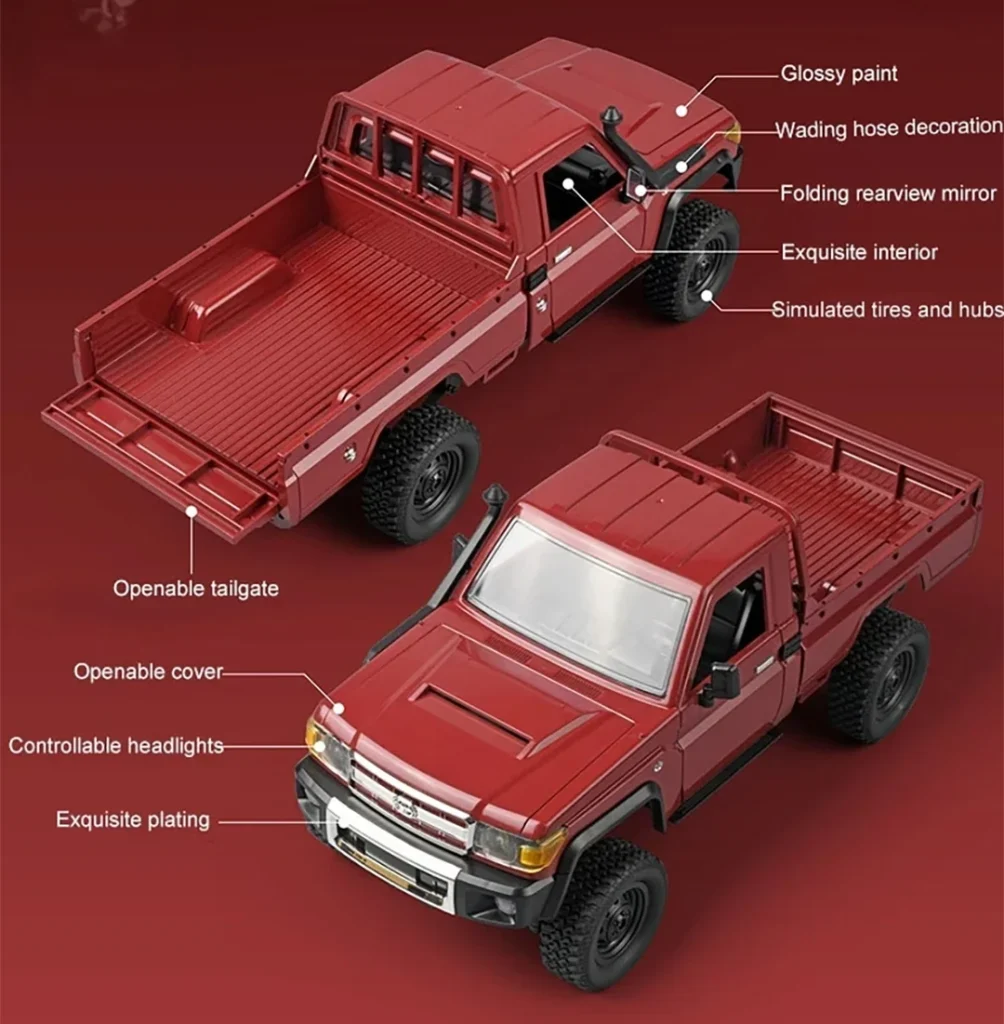 Glossy paint
Wading hose decoration
Folding rearview mirror
Exquisite interior
Simulated tires and hubs
Openable tailgate
Openable cover
Controllable headlights
Exquisite plating